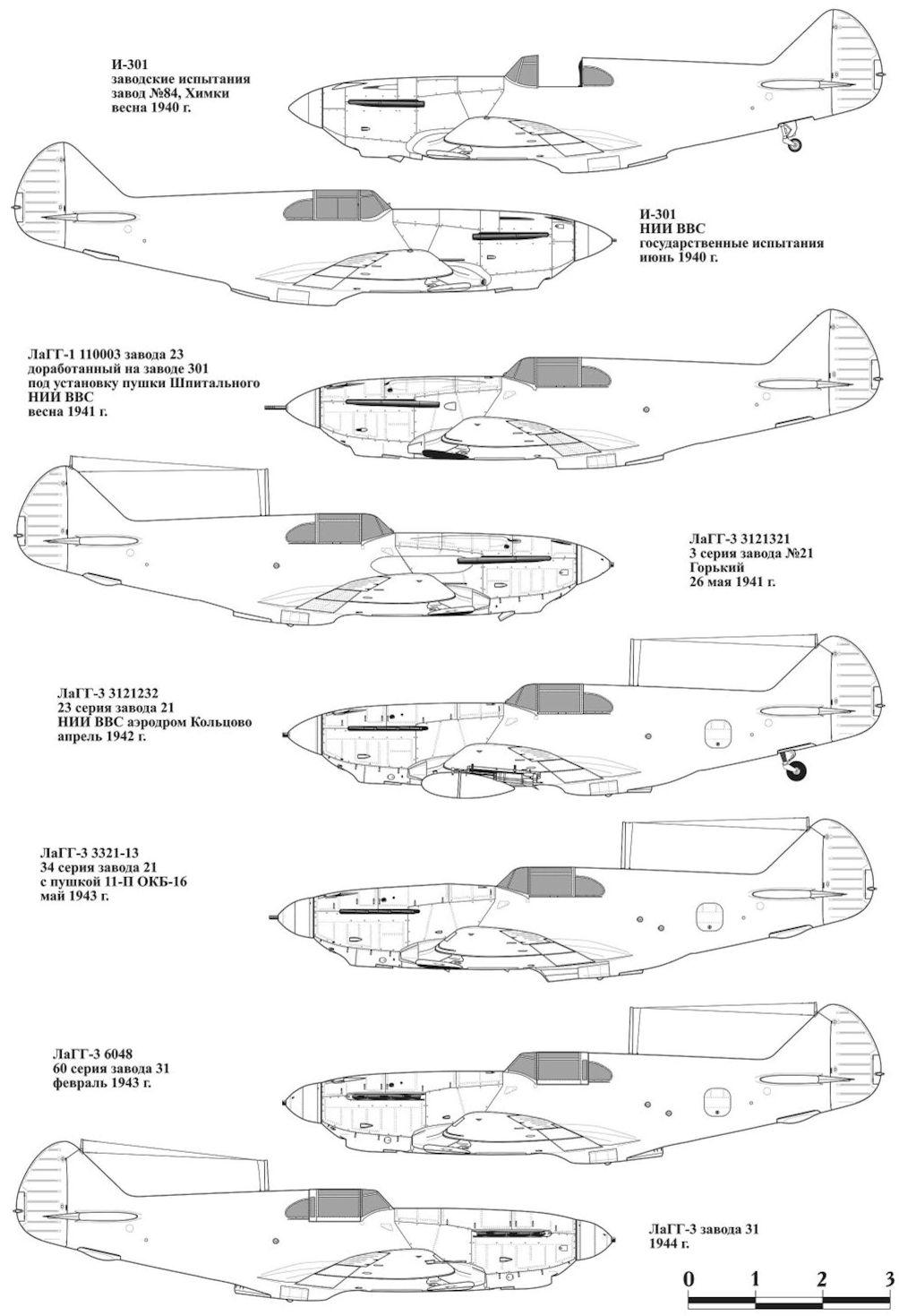 И-301
заводские испытания
завод №84, Химки
весна 1940 г.

И-301
НИИ ВВС
государственные испытания
июнь 1940 г.

ЛаГГ-1 110003 завода 23
доработанный на заводе 301
под установку пушки Шпитального
НИИ ВВС
весна 1941 г.

ЛаГГ-3 3121321
3 серия завода №21
Горький
26 мая 1941 г.

ЛаГГ-3 3121232
23 серия завода 21
НИИ ВВС аэродром Кольцово
апрель 1942 г.

ЛаГГ-3 3321-13
34 серия завода 21
с пушкой 11-П ОКБ-16
май 1943 г.

ЛаГГ-3 6048
60 серия завода 31
февраль 1943 г.

ЛаГГ-3 завода 31
1944 г.

0 1 2 3